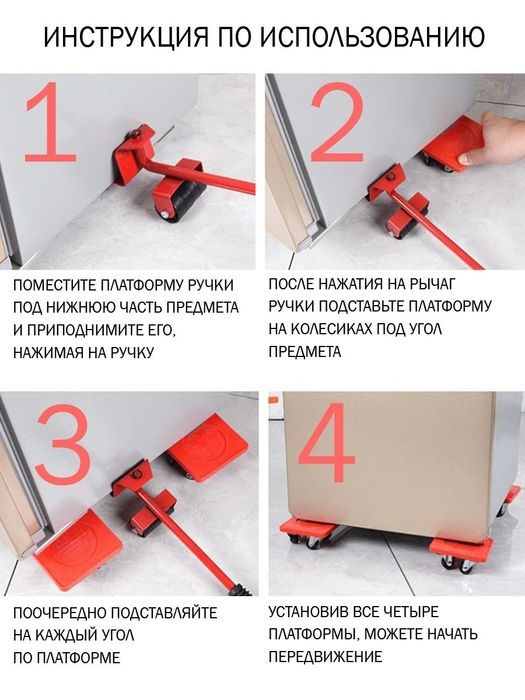 ИНСТРУКЦИЯ ПО ИСПОЛЬЗОВАНИЮ

1

ПОМЕСТИТЕ ПЛАТФОРМУ РУЧКИ ПОД НИЖНЮЮ ЧАСТЬ ПРЕДМЕТА И ПРИПОДНИМИТЕ ЕГО, НАЖИМАЯ НА РУЧКУ

2

ПОСЛЕ НАЖАТИЯ НА РЫЧАГ РУЧКИ ПОДСТАВЬТЕ ПЛАТФОРМУ НА КОЛЕСИКАХ ПОД УГОЛ ПРЕДМЕТА

3

ПООЧЕРЕДНО ПОДСТАВЛЯЙТЕ НА КАЖДЫЙ УГОЛ ПО ПЛАТФОРМЕ

4

УСТАНОВИВ ВСЕ ЧЕТЫРЕ ПЛАТФОРМЫ, МОЖЕТЕ НАЧАТЬ ПЕРЕДВИЖЕНИЕ