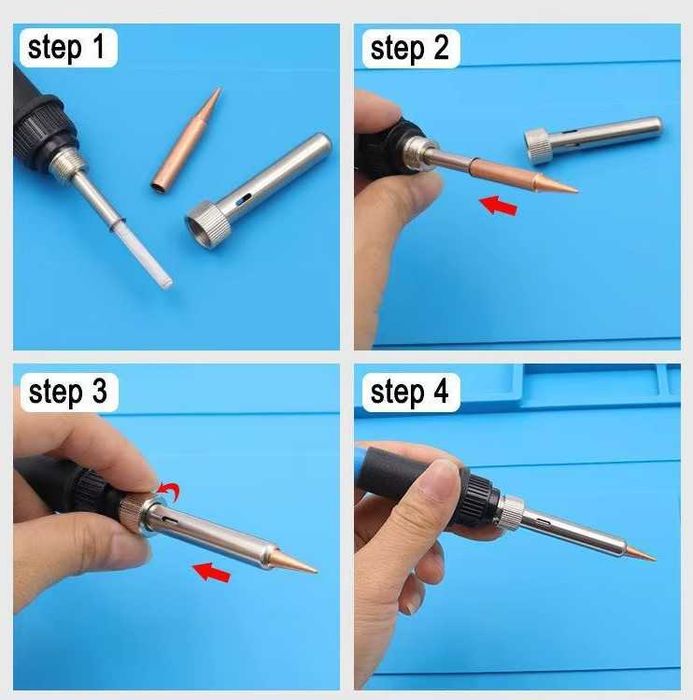 step 1

step 2

step 3

step 4