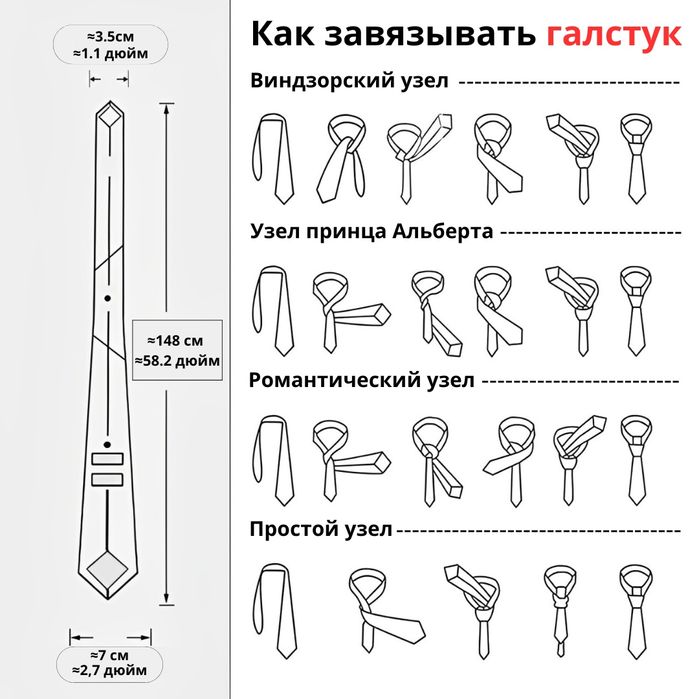 ≈3.5см
≈1.1 дюйм

≈148 см
≈58.2 дюйм

≈7 см
≈2,7 дюйм

Как завязывать галстук

Виндзорский узел

Узел принца Альберта

Романтический узел

Простой узел