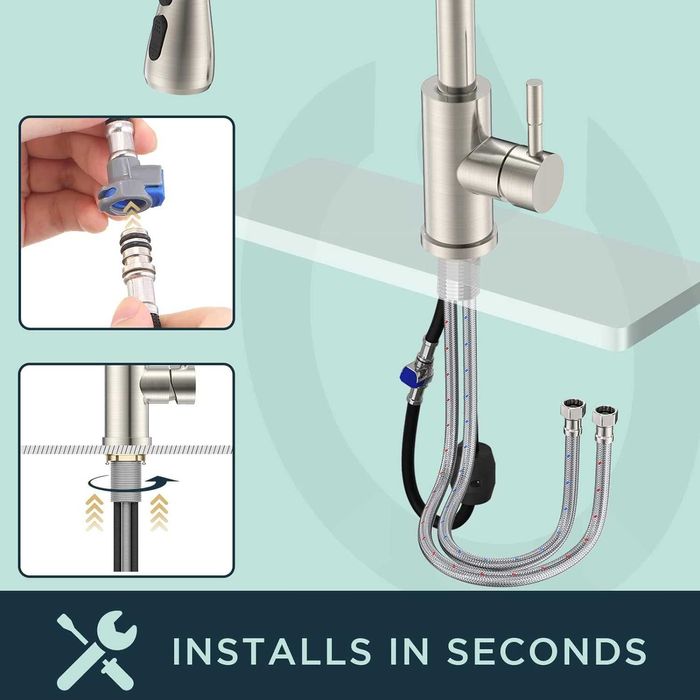 INSTALLS IN SECONDS