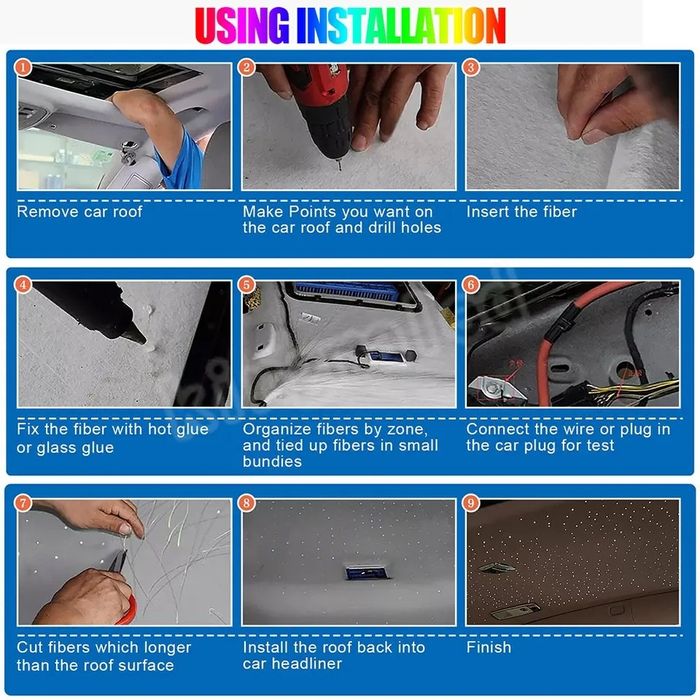 USING INSTALLATION

1
Remove car roof

2
Make Points you want on the car roof and drill holes

3
Insert the fiber

4
Fix the fiber with hot glue or glass glue

5
Organize fibers by zone, and tied up fibers in small bundies

6
Connect the wire or plug in the car plug for test

7
Cut fibers which longer than the roof surface

8
Install the roof back into car headliner

9
Finish