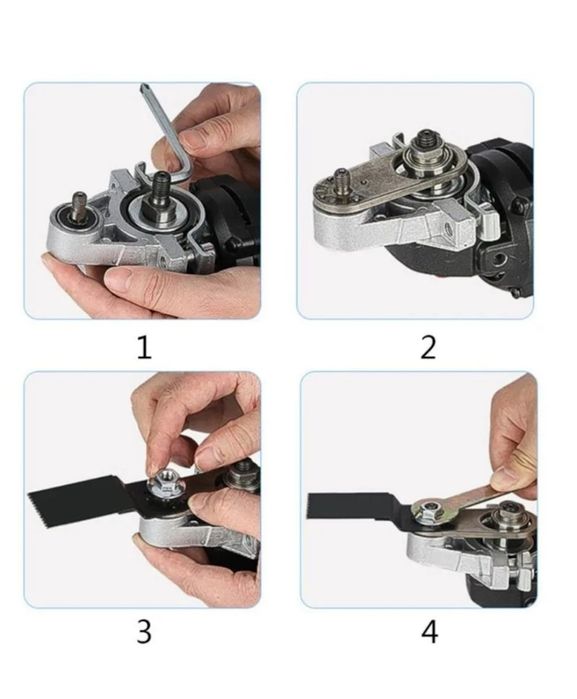 1

2

3

4