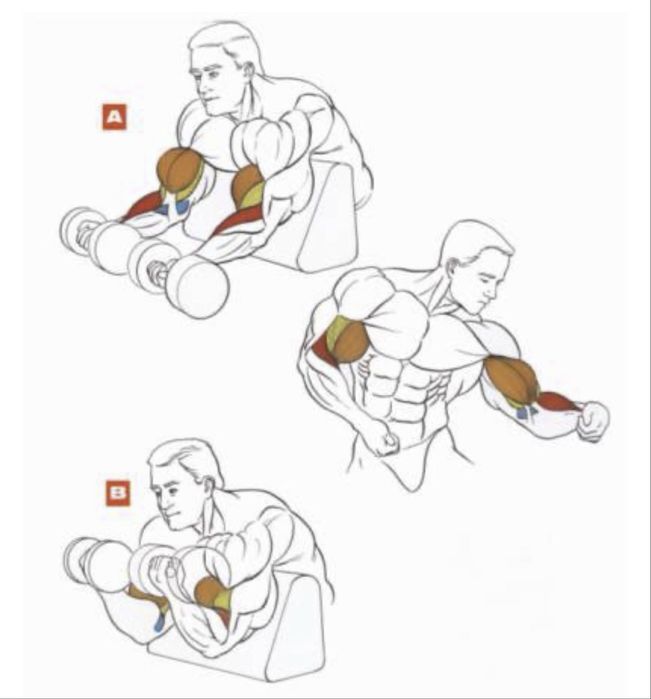 A

B