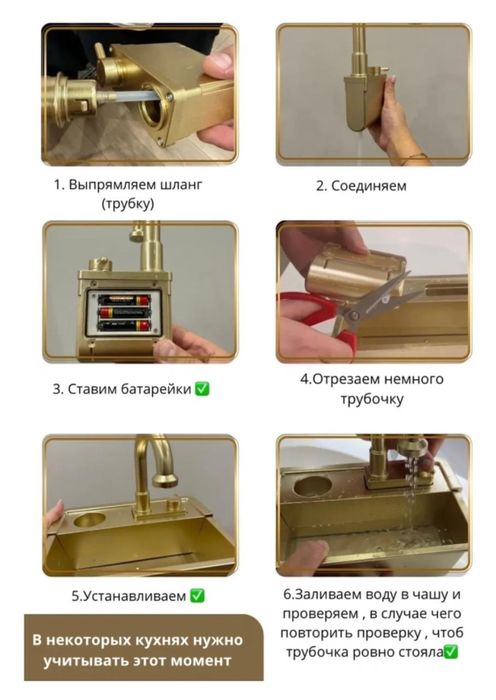 1. Выпрямляем шланг (трубку)

2. Соединяем

3. Ставим батарейки ✅

4.Отрезаем немного трубочку

5.Устанавливаем ✅

6.Заливаем воду в чашу и проверяем , в случае чего повторить проверку , чтоб трубочка ровно стояла✅

В некоторых кухнях нужно учитывать этот момент