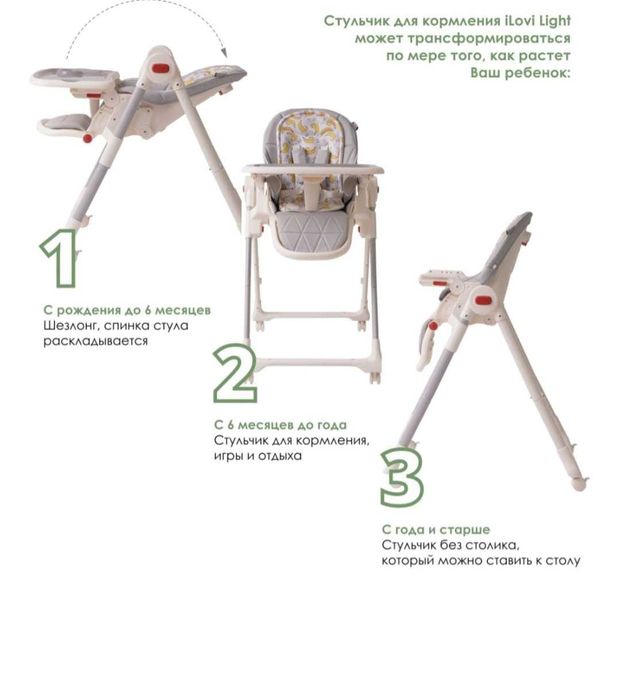 Стульчик для кормления iLovi Light может трансформироваться по мере того, как растет Ваш ребенок:

1

С рождения до 6 месяцев
Шезлонг, спинка стула раскладывается

2

С 6 месяцев до года
Стульчик для кормления, игры и отдыха

3

С года и старше
Стульчик без столика, который можно ставить к столу