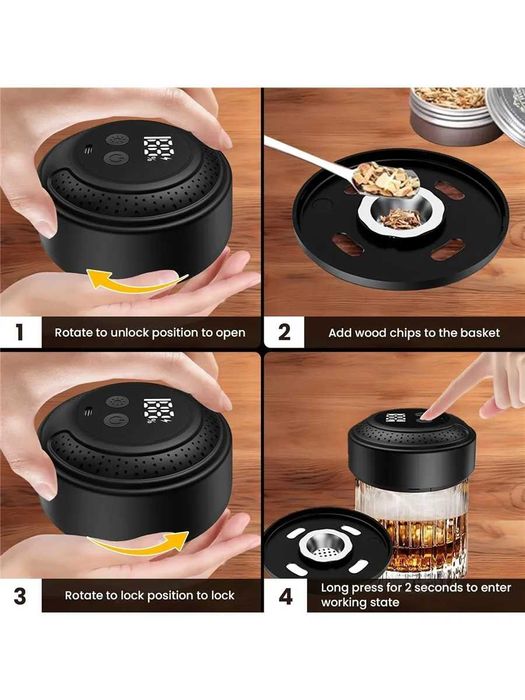 1 Rotate to unlock position to open

2 Add wood chips to the basket

3 Rotate to lock position to lock

4 Long press for 2 seconds to enter working state