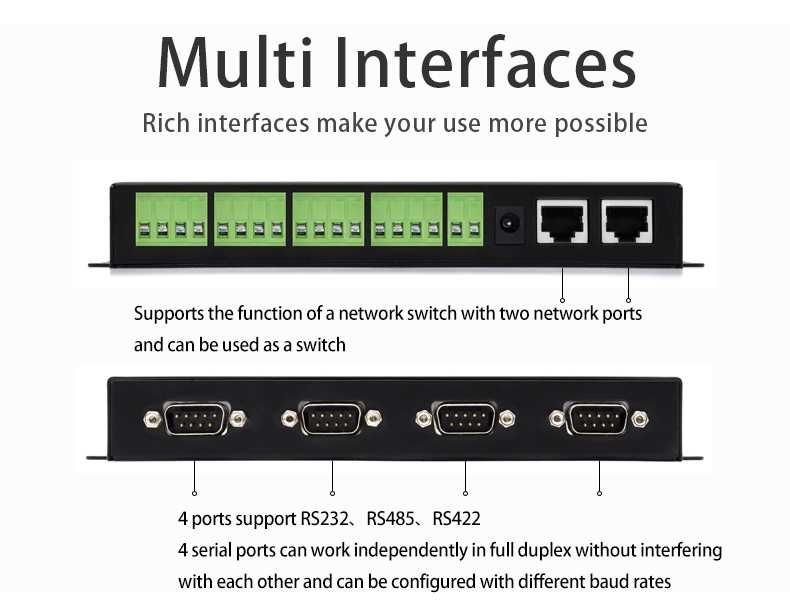 Multi Interfaces

Rich interfaces make your use more possible

Supports the function of a network switch with two network ports and can be used as a switch

4 ports support RS232、RS485、RS422
4 serial ports can work independently in full duplex without interfering with each other and can be configured with different baud rates