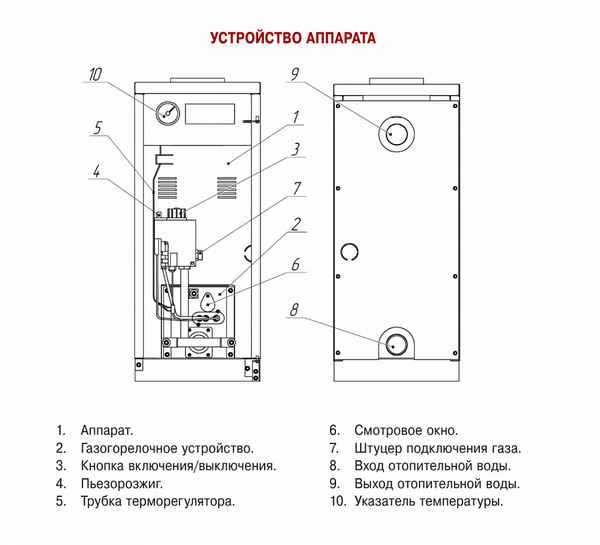 УСТРОЙСТВО АППАРАТА

10
5
4
1
3
7
2
6
9
8

1. Аппарат.
2. Газогорелочное устройство.
3. Кнопка включения/выключения.
4. Пьезорозжиг.
5. Трубка терморегулятора.

6. Смотровое окно.
7. Штуцер подключения газа.
8. Вход отопительной воды.
9. Выход отопительной воды.
10. Указатель температуры.