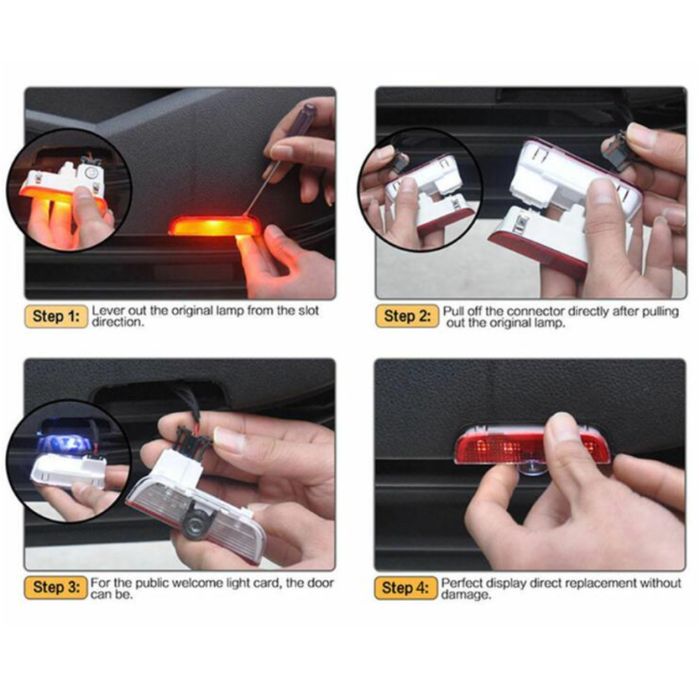 Step 1: Lever out the original lamp from the slot direction.

Step 2: Pull off the connector directly after pulling out the original lamp.

Step 3: For the public welcome light card, the door can be.

Step 4: Perfect display direct replacement without damage.