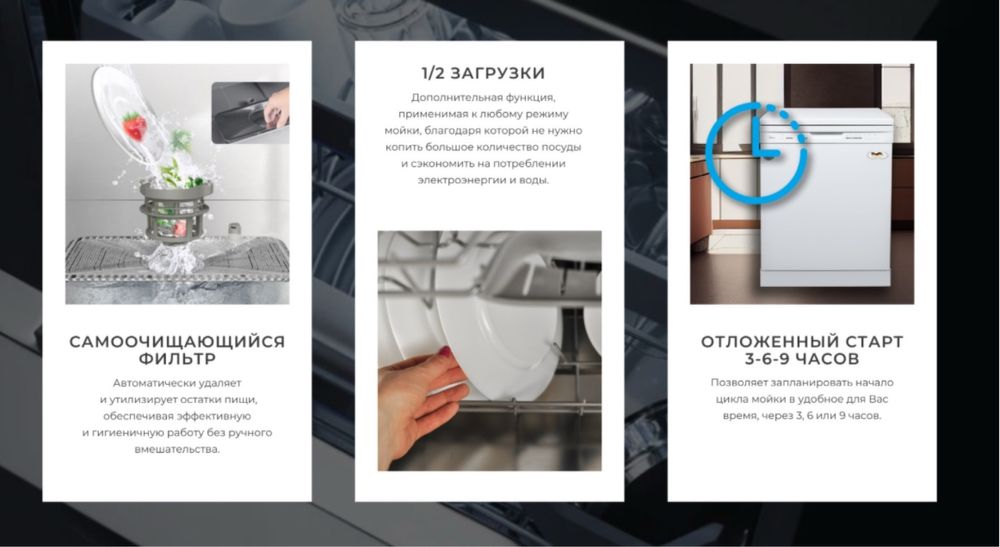 САМООЧИЩАЮЩИЙСЯ ФИЛЬТР

Автоматически удаляет и утилизирует остатки пищи, обеспечивая эффективную и гигиеничную работу без ручного вмешательства.

1/2 ЗАГРУЗКИ

Дополнительная функция, применимая к любому режиму мойки, благодаря которой не нужно копить большое количество посуды и сэкономить на потреблении электроэнергии и воды.

ОТЛОЖЕННЫЙ СТАРТ 3-6-9 ЧАСОВ

Позволяет запланировать начало цикла мойки в удобное для Вас время, через 3, 6 или 9 часов.