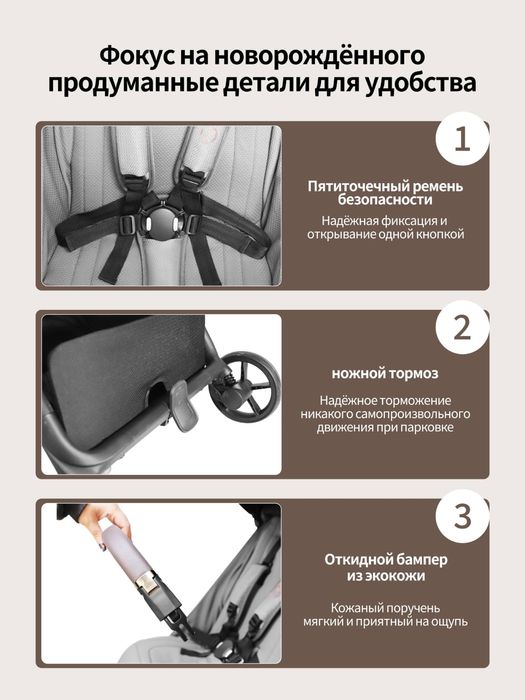 Фокус на новорождённого продуманные детали для удобства

1

Пятиточечный ремень безопасности

Надёжная фиксация и открывание одной кнопкой

2

ножной тормоз

Надёжное торможение никакого самопроизвольного движения при парковке

3

Откидной бампер из экокожи

Кожаный поручень мягкий и приятный на ощупь