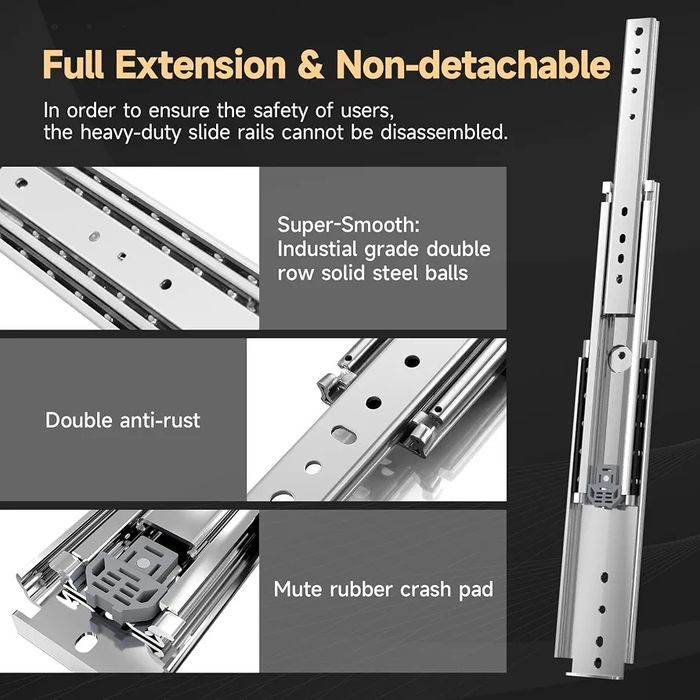 Full Extension & Non-detachable

In order to ensure the safety of users, the heavy-duty slide rails cannot be disassembled.

Super-Smooth: Industial grade double row solid steel balls

Double anti-rust

Mute rubber crash pad