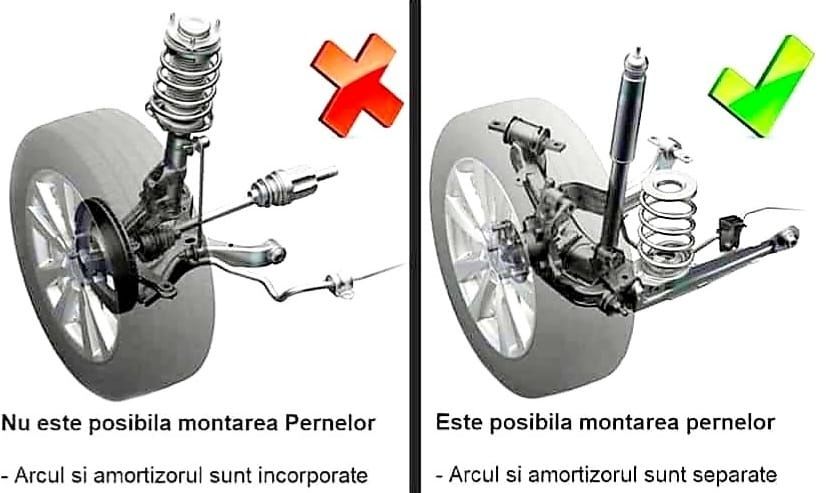 Nu este posibila montarea Pernelor

- Arcul si amortizorul sunt incorporate

Este posibila montarea pernelor

- Arcul si amortizorul sunt separate