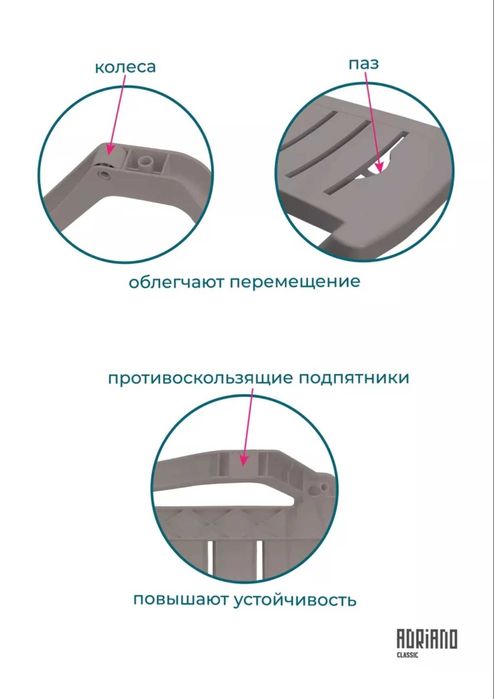 колеса

паз

облегчают перемещение

противоскользящие подпятники

повышают устойчивость

ADRIANO
CLASSIC