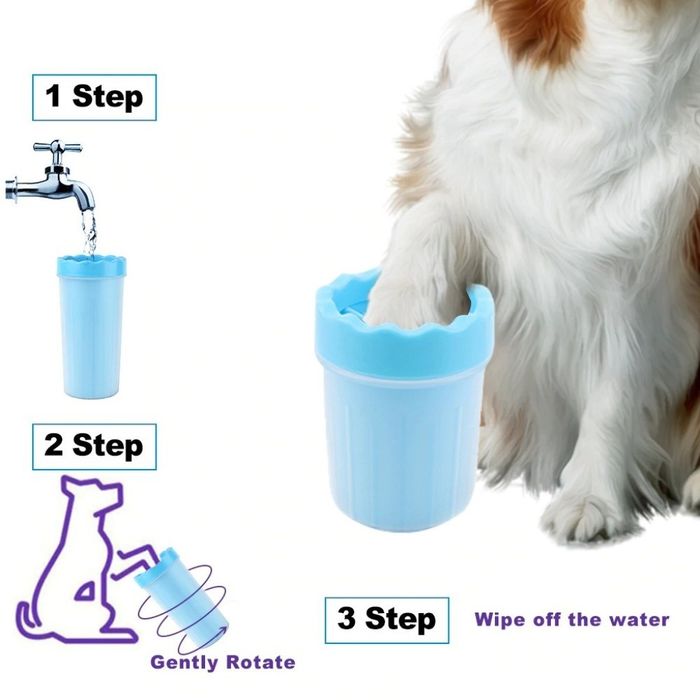 1 Step

2 Step

Gently Rotate

3 Step

Wipe off the water