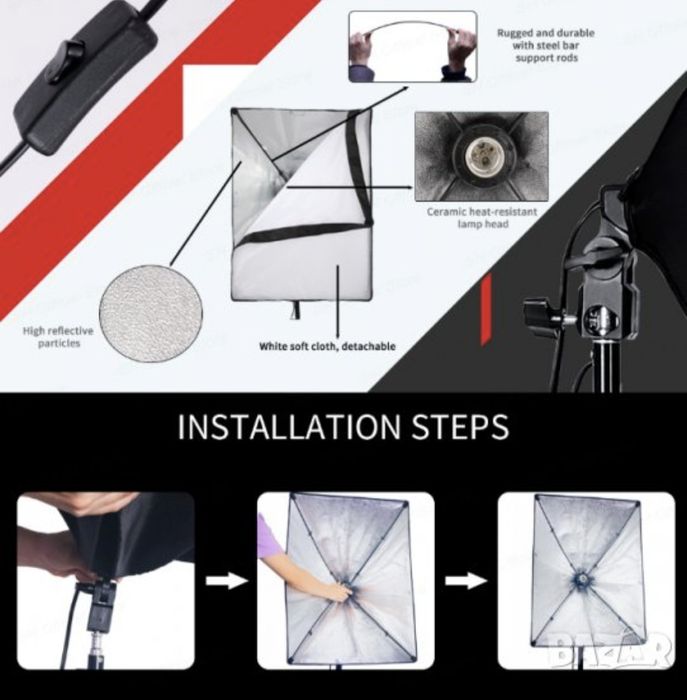 Rugged and durable with steel bar support rods

Ceramic heat-resistant lamp head

High reflective particles

White soft cloth, detachable

INSTALLATION STEPS

BAZAR