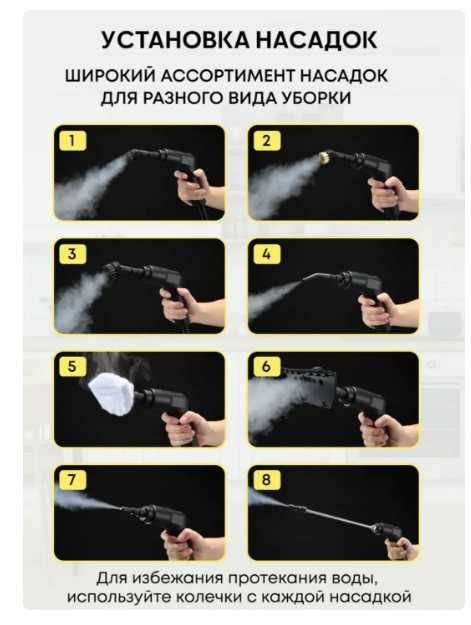 УСТАНОВКА НАСАДОК

ШИРОКИЙ АССОРТИМЕНТ НАСАДОК ДЛЯ РАЗНОГО ВИДА УБОРКИ

1

2

3

4

5

6

7

8

Для избежания протекания воды, используйте колечки с каждой насадкой