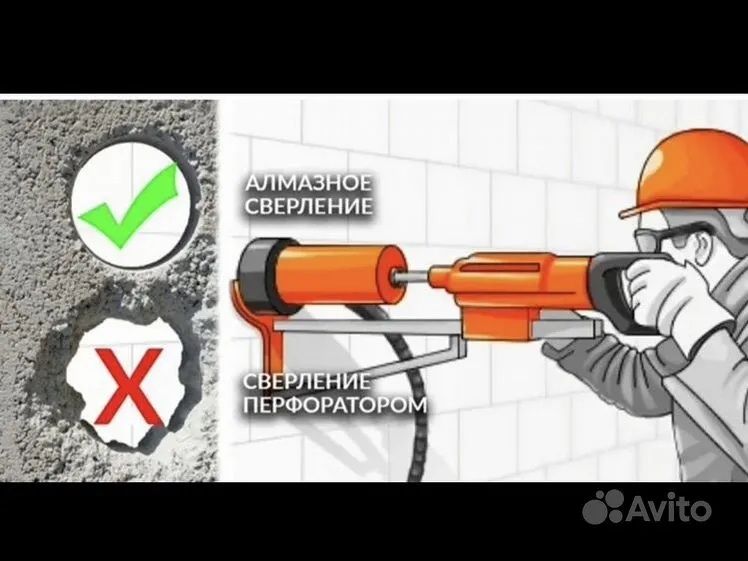 АЛМАЗНОЕ СВЕРЛЕНИЕ

СВЕРЛЕНИЕ ПЕРФОРАТОРОМ

Avito