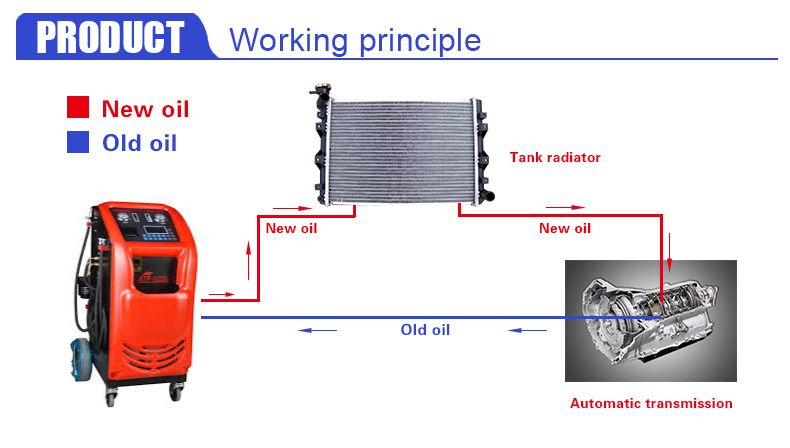 PRODUCT Working principle

New oil

Old oil

Tank radiator

New oil

New oil

Old oil

Automatic transmission