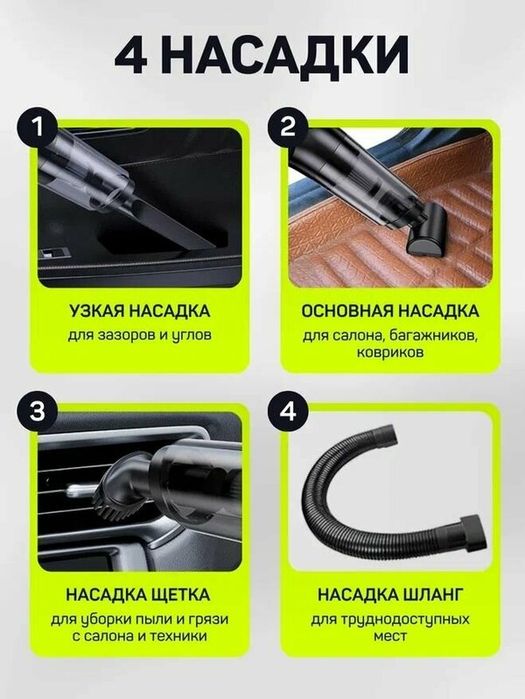 4 НАСАДКИ

1

УЗКАЯ НАСАДКА

для зазоров и углов

2

ОСНОВНАЯ НАСАДКА

для салона, багажников, ковриков

3

НАСАДКА ЩЕТКА

для уборки пыли и грязи с салона и техники

4

НАСАДКА ШЛАНГ

для труднодоступных мест