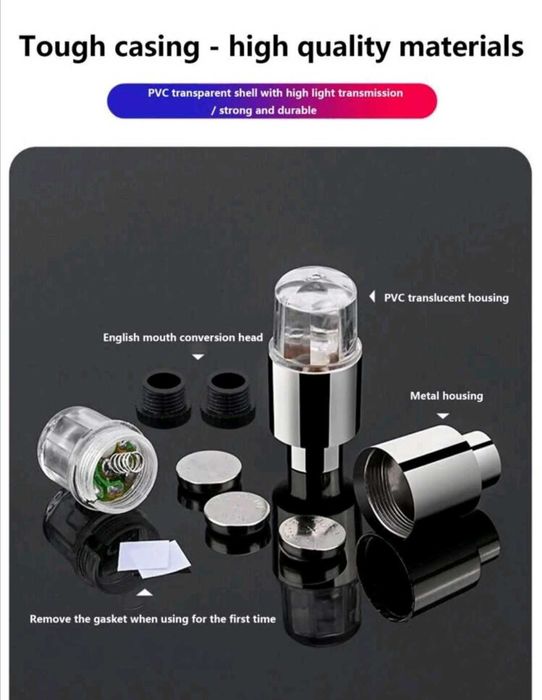 Tough casing - high quality materials

PVC transparent shell with high light transmission / strong and durable

PVC translucent housing

English mouth conversion head

Metal housing

Remove the gasket when using for the first time