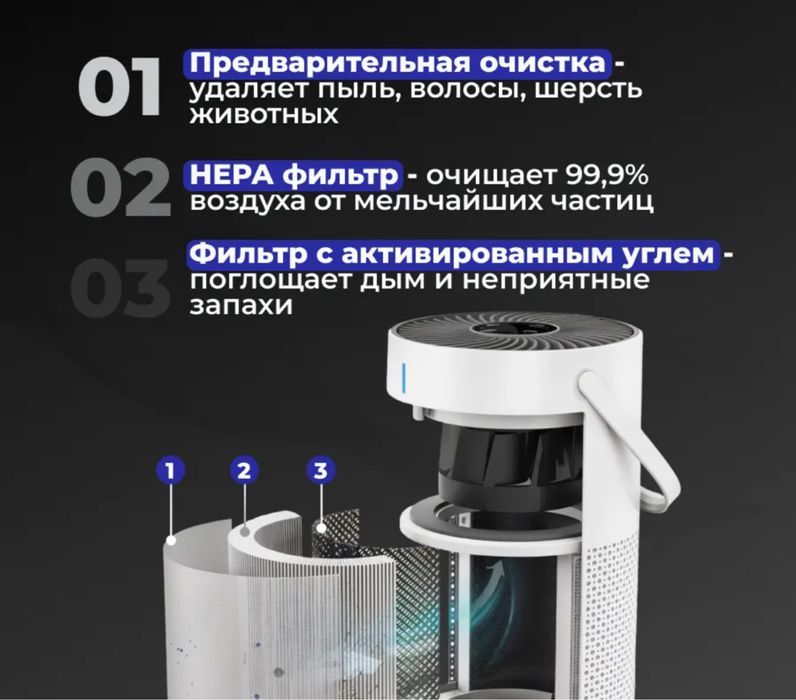 01 Предварительная очистка - удаляет пыль, волосы, шерсть животных

02 HEPA фильтр - очищает 99,9% воздуха от мельчайших частиц

03 Фильтр с активированным углем - поглощает дым и неприятные запахи

1

2

3