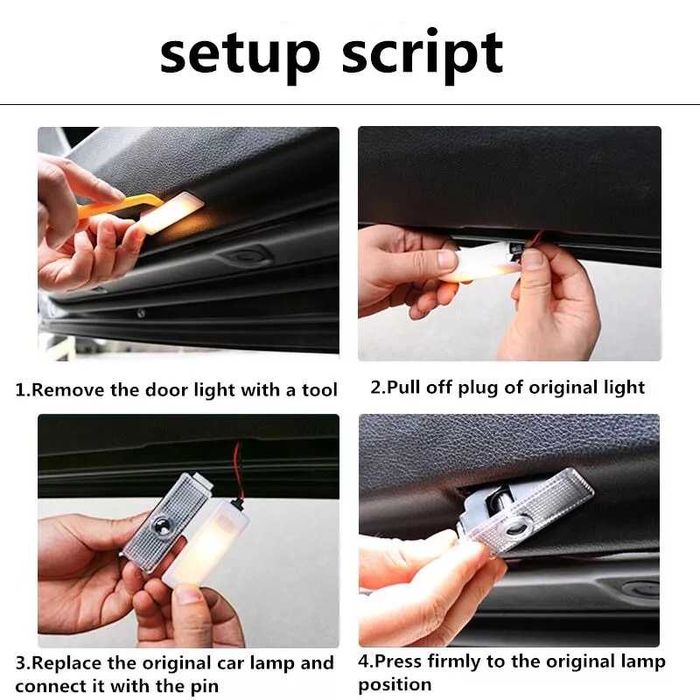 setup script

1.Remove the door light with a tool

2.Pull off plug of original light

3.Replace the original car lamp and connect it with the pin

4.Press firmly to the original lamp position