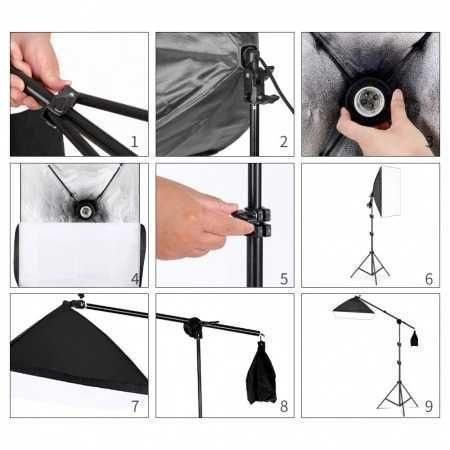 1

2

3

4

5

6

7

8

9