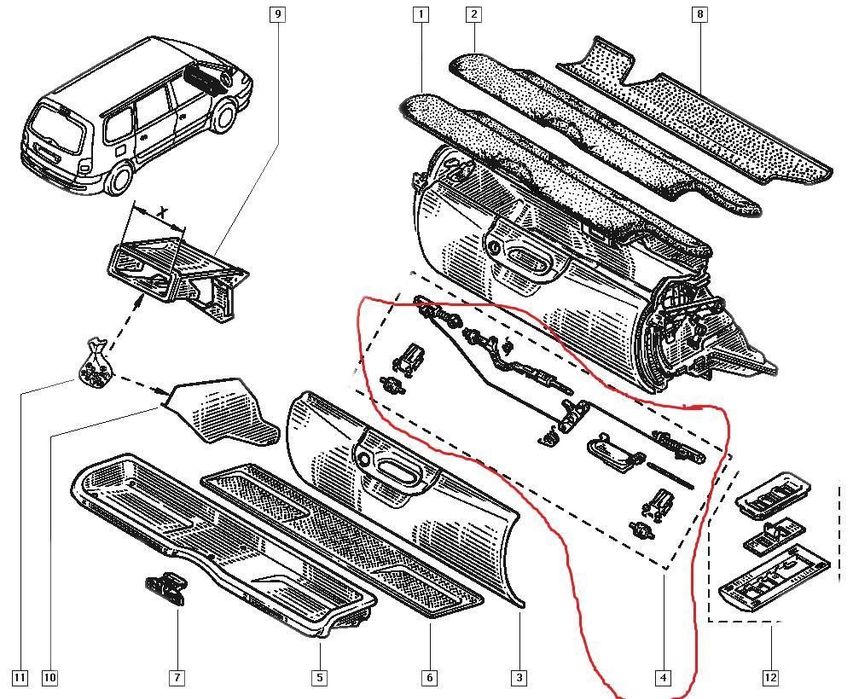 9
1
2
8
X
11
10
7
5
6
3
4
12