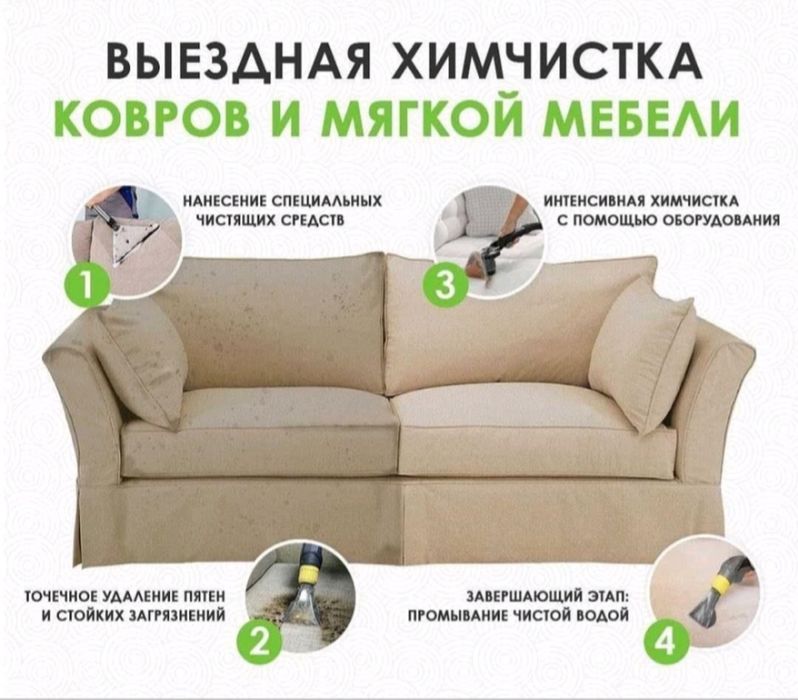 ВЫЕЗДНАЯ ХИМЧИСТКА
КОВРОВ И МЯГКОЙ МЕБЕЛИ

1
НАНЕСЕНИЕ СПЕЦИАЛЬНЫХ ЧИСТЯЩИХ СРЕДСТВ

3
ИНТЕНСИВНАЯ ХИМЧИСТКА С ПОМОЩЬЮ ОБОРУДОВАНИЯ

ТОЧЕЧНОЕ УДАЛЕНИЕ ПЯТЕН И СТОЙКИХ ЗАГРЯЗНЕНИЙ
2

ЗАВЕРШАЮЩИЙ ЭТАП: ПРОМЫВАНИЕ ЧИСТОЙ ВОДОЙ
4