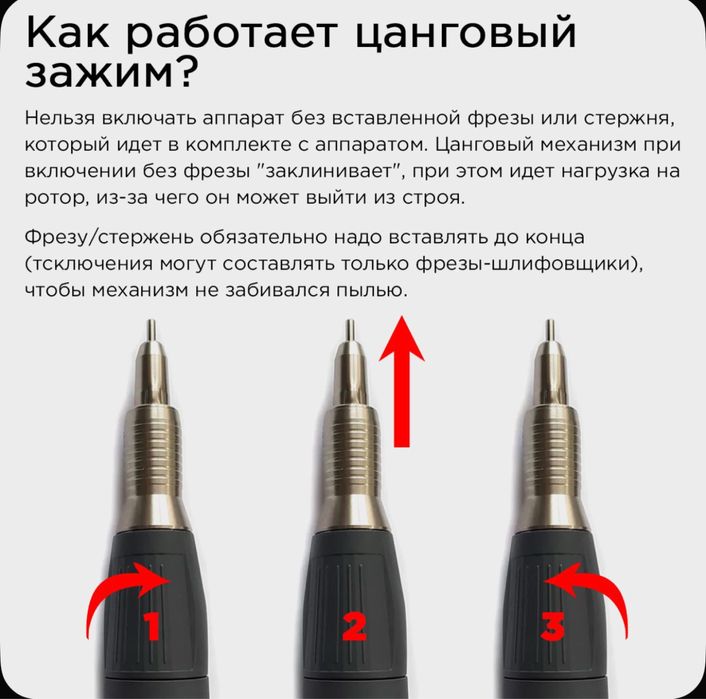 Как работает цанговый зажим?

Нельзя включать аппарат без вставленной фрезы или стержня, который идет в комплекте с аппаратом. Цанговый механизм при включении без фрезы "заклинивает", при этом идет нагрузка на ротор, из-за чего он может выйти из строя.

Фрезу/стержень обязательно надо вставлять до конца (тсключения могут составлять только фрезы-шлифовщики), чтобы механизм не забивался пылью.

1

2

3