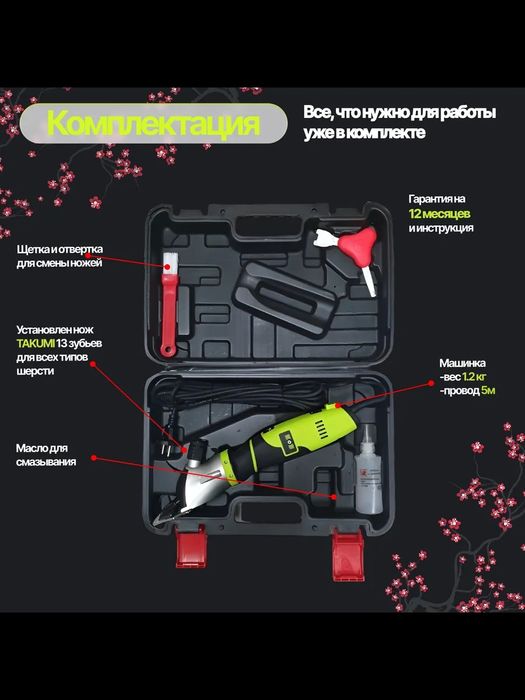 Комплектация

Все, что нужно для работы уже в комплекте

Гарантия на 12 месяцев и инструкция

Щетка и отвертка для смены ножей

Установлен нож TAKUMI 13 зубьев для всех типов шерсти

Машинка
-вес 1.2 кг
-провод 5м

Масло для смазывания