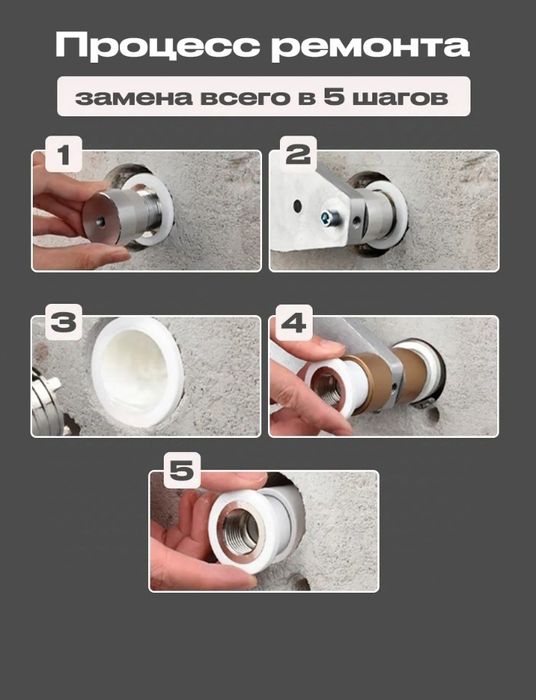 Процесс ремонта

замена всего в 5 шагов

1

2

3

4

5