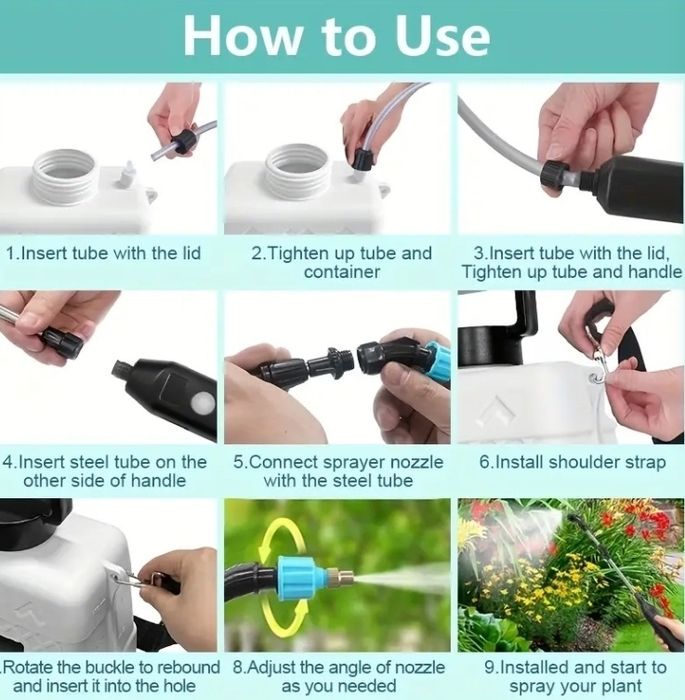 How to Use

1.Insert tube with the lid

2.Tighten up tube and container

3.Insert tube with the lid, Tighten up tube and handle

4.Insert steel tube on the other side of handle

5.Connect sprayer nozzle with the steel tube

6.Install shoulder strap

.Rotate the buckle to rebound and insert it into the hole

8.Adjust the angle of nozzle as you needed

9.Installed and start to spray your plant