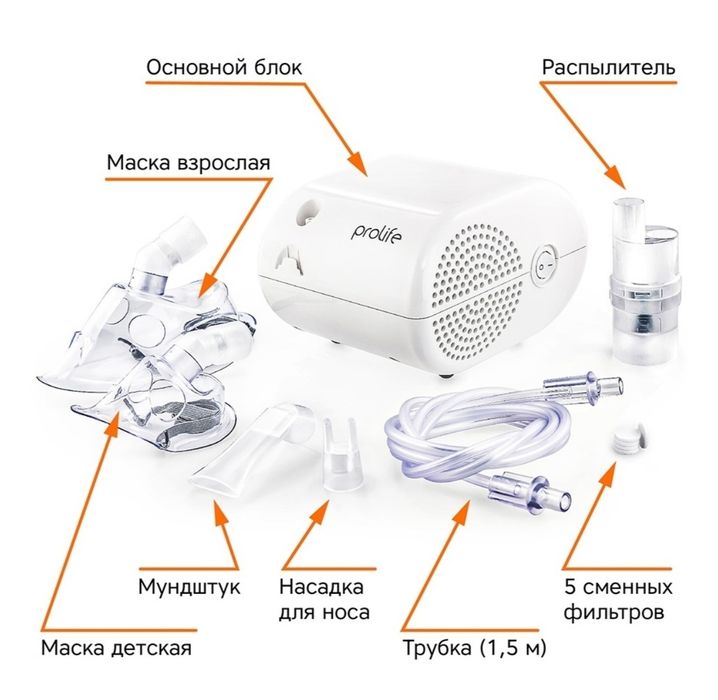 Основной блок

Распылитель

Маска взрослая

prolife

Мундштук

Насадка для носа

5 сменных фильтров

Маска детская

Трубка (1,5 м)