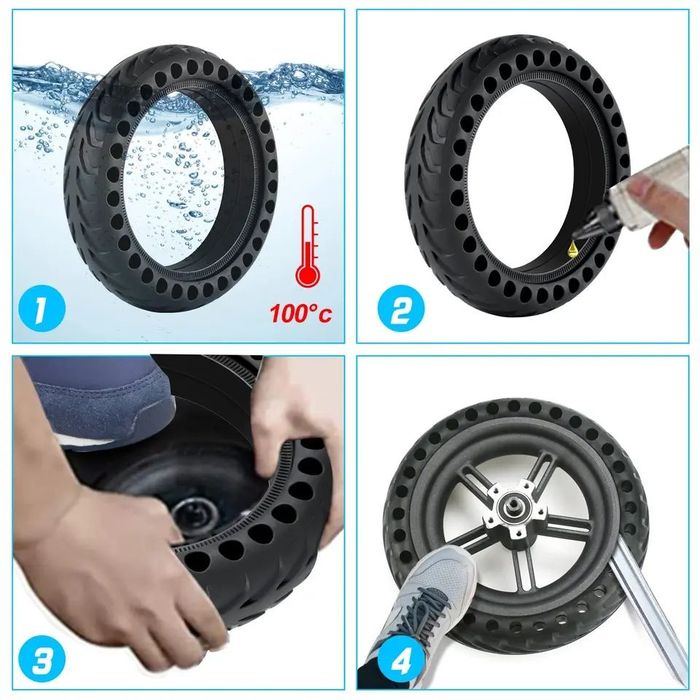 1

100°c

2

3

4