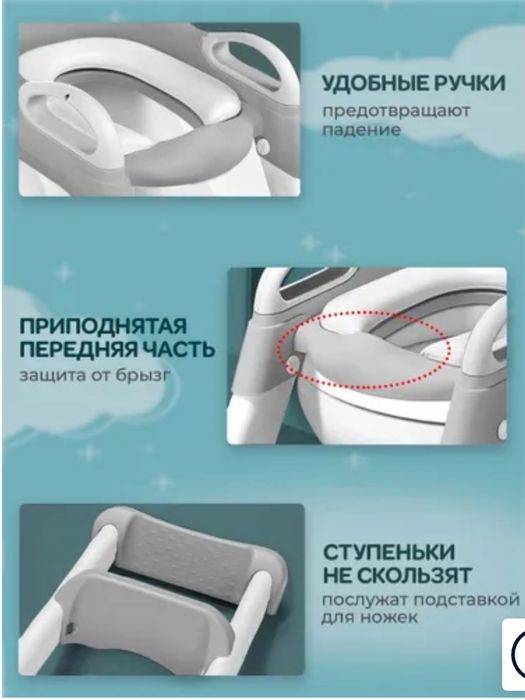 УДОБНЫЕ РУЧКИ
предотвращают падение

ПРИПОДНЯТАЯ ПЕРЕДНЯЯ ЧАСТЬ
защита от брызг

СТУПЕНЬКИ НЕ СКОЛЬЗЯТ
послужат подставкой для ножек