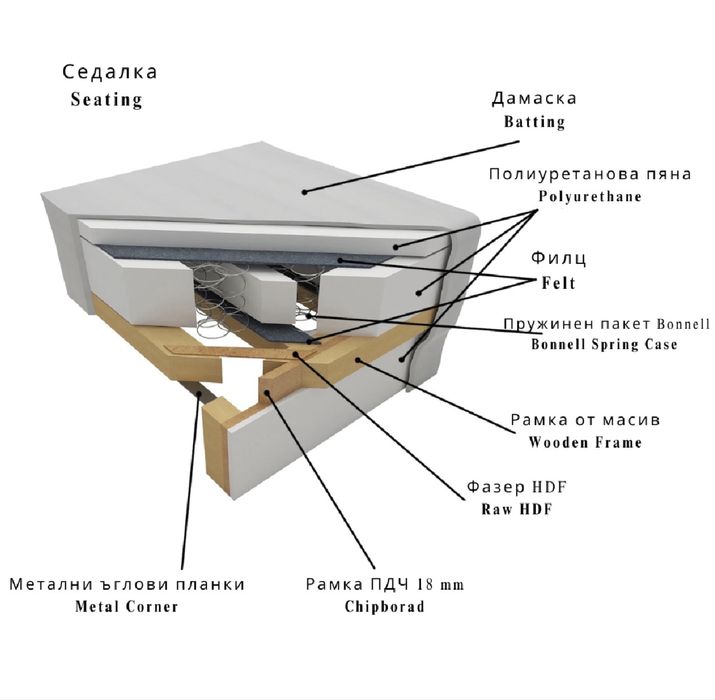 Седалка
Seating

Дамаска
Batting

Полиуретанова пяна
Polyurethane

Филц
Felt

Пружинен пакет Bonnell
Bonnell Spring Case

Рамка от масив
Wooden Frame

Фазер HDF
Raw HDF

Метални ъглови планки
Metal Corner

Рамка ПДЧ 18 mm
Chipborad