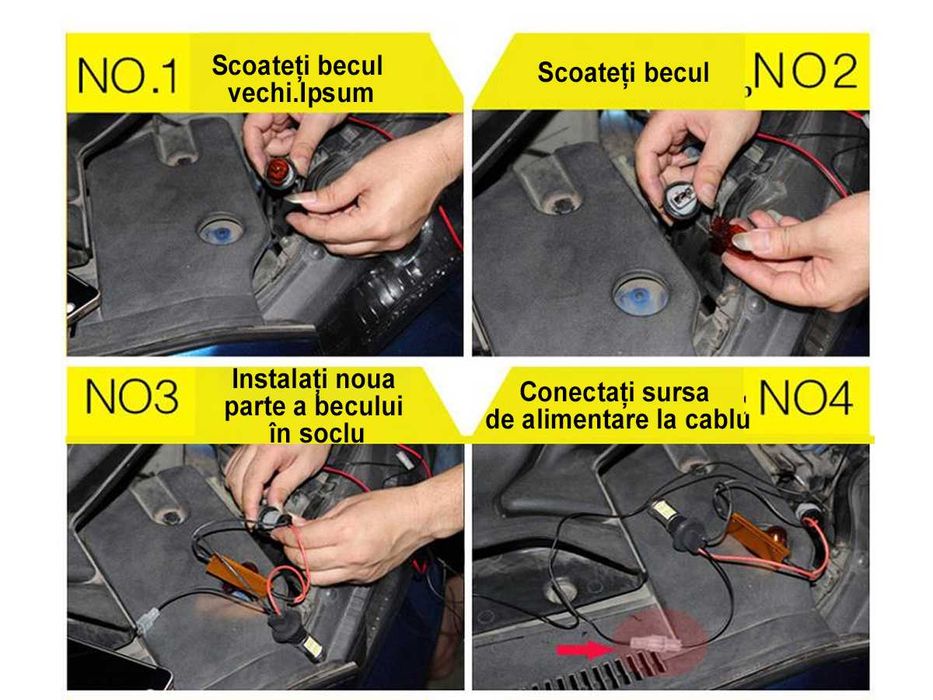 NO.1 Scoateți becul vechi.Ipsum

Scoateți becul NO2

NO3 Instalați noua parte a becului în soclu

Conectați sursa de alimentare la cablu NO4