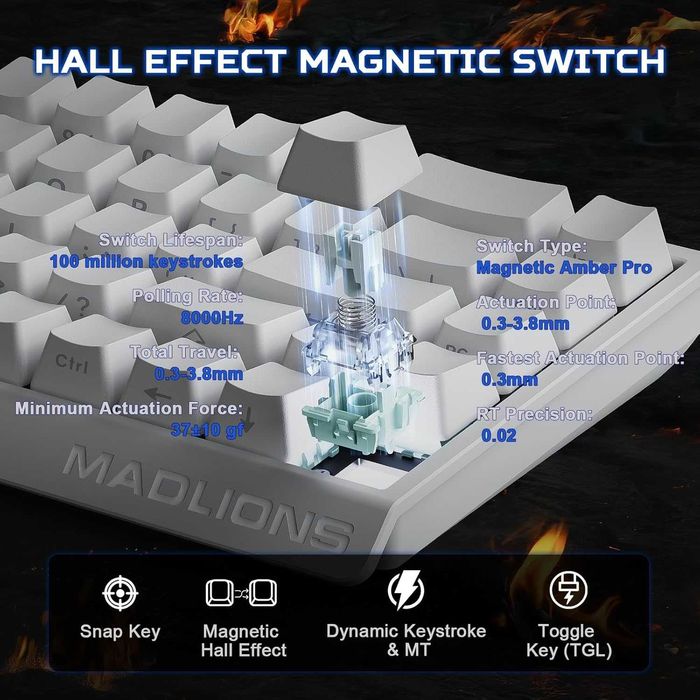 HALL EFFECT MAGNETIC SWITCH

Switch Lifespan:
100 million keystrokes

Polling Rate:
8000Hz

Total Travel:
0.3-3.8mm

Minimum Actuation Force:
37±10 gf

Switch Type:
Magnetic Amber Pro

Actuation Point:
0.3-3.8mm

Fastest Actuation Point:
0.3mm

RT Precision:
0.02

Ctrl

MADLIONS

Snap Key

Magnetic Hall Effect

Dynamic Keystroke & MT

Toggle Key (TGL)