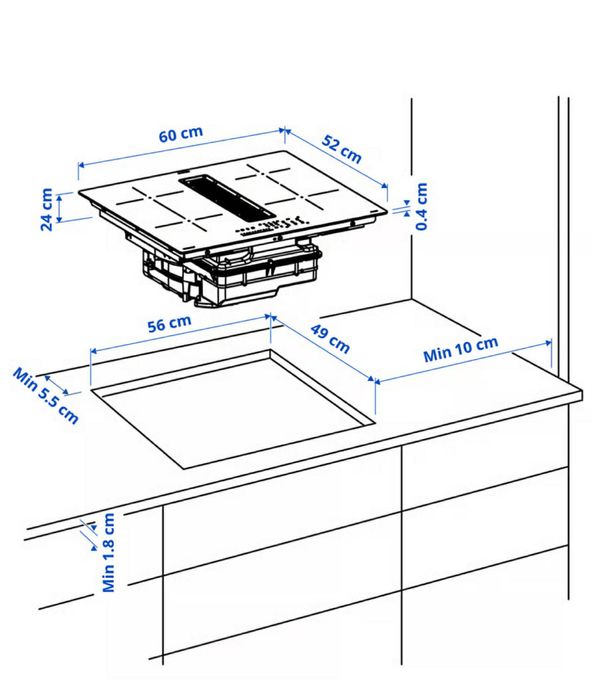 60 cm
52 cm
24 cm
0.4 cm
56 cm
49 cm
Min 10 cm
Min 5.5 cm
Min 1.8 cm