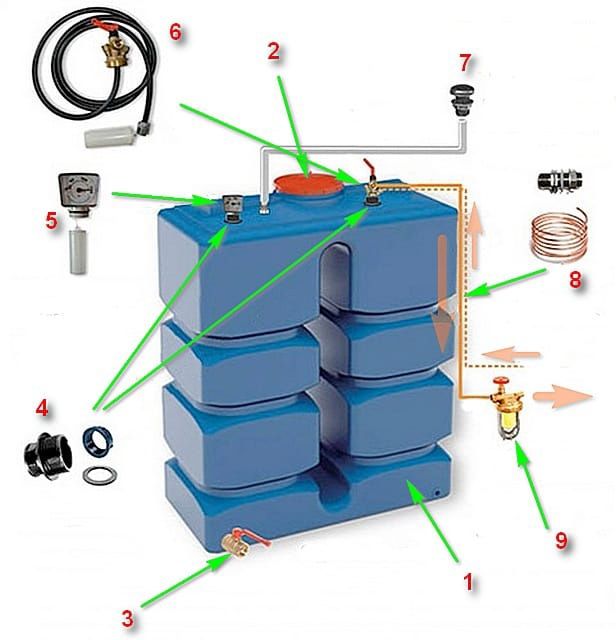 6

2

7

5

8

4

9

1

3