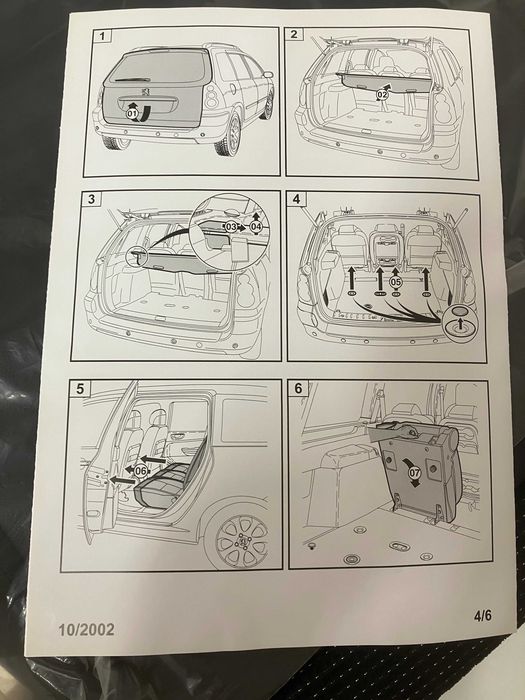 1

01

2

02

3

03

04

4

05

5

06

6

07

10/2002

4/6