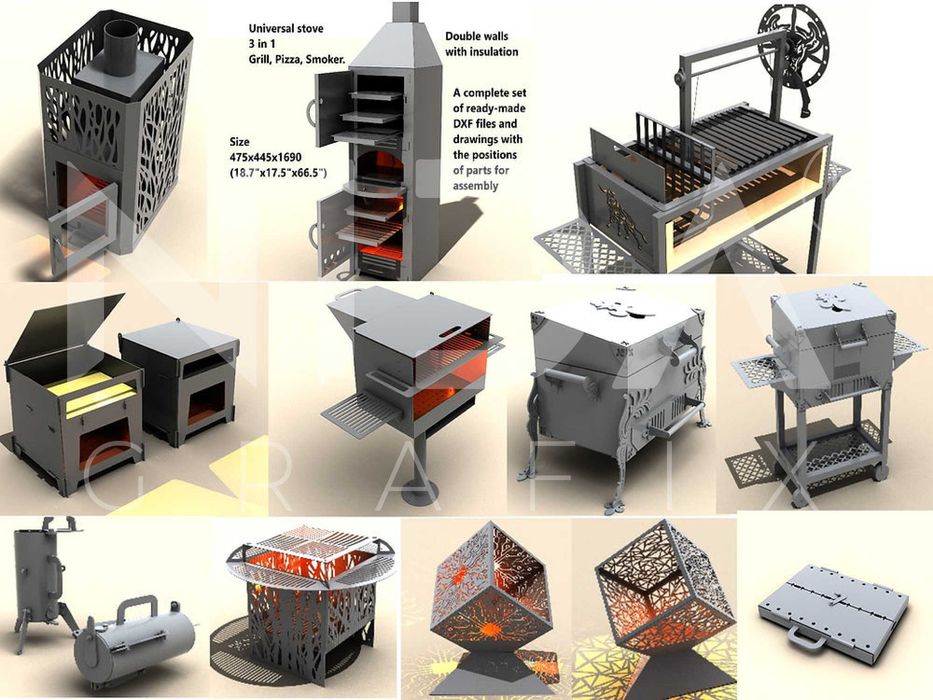 Universal stove
3 in 1
Grill, Pizza, Smoker.

Size
475x445x1690
(18.7"x17.5"x66.5")

Double walls
with insulation

A complete set of ready-made DXF files and drawings with the positions of parts for assembly

GRAFIX