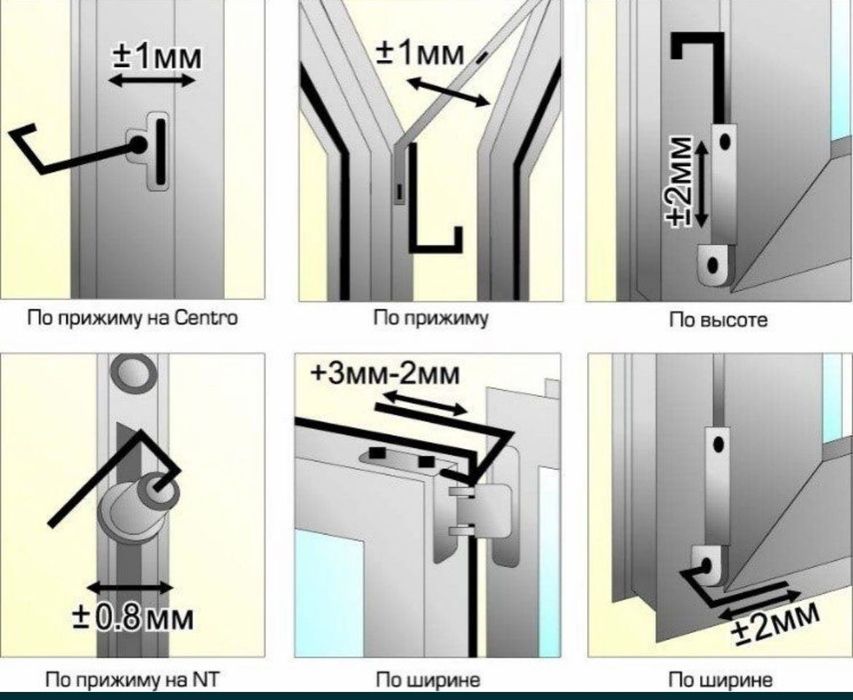 ±1мм

По прижиму на Centro

±1мм

По прижиму

±2мм

По высоте

±0.8мм

По прижиму на NT

+3мм-2мм

По ширине

±2мм

По ширине