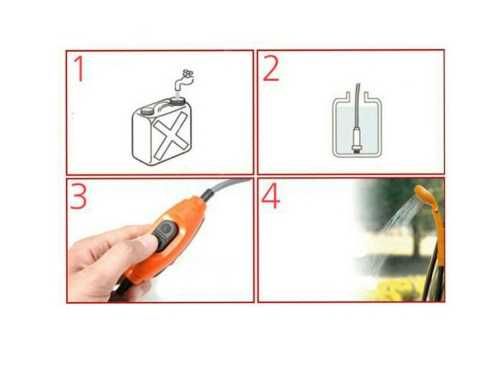 1

2

3

4