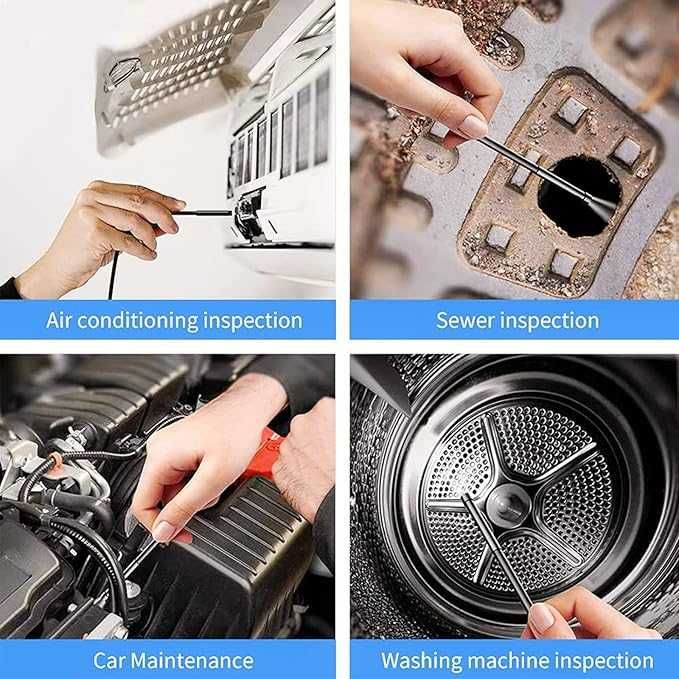 Air conditioning inspection

Sewer inspection

Car Maintenance

Washing machine inspection