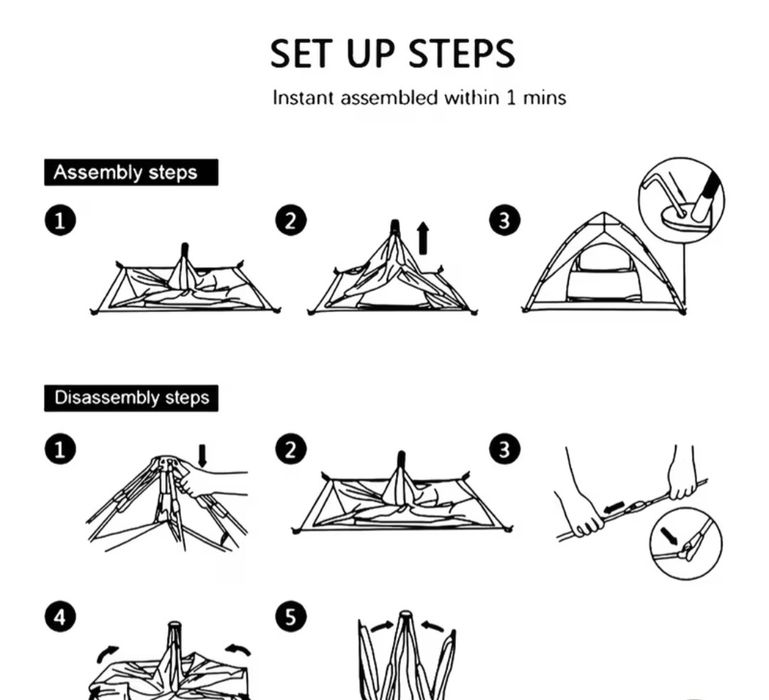 SET UP STEPS

Instant assembled within 1 mins

Assembly steps

1

2

3

Disassembly steps

1

2

3

4

5