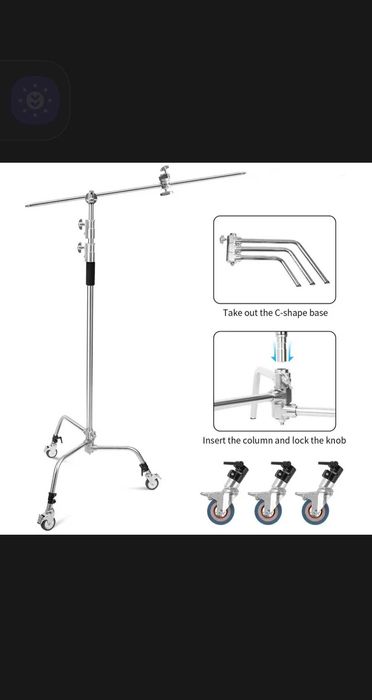 Take out the C-shape base

Insert the column and lock the knob