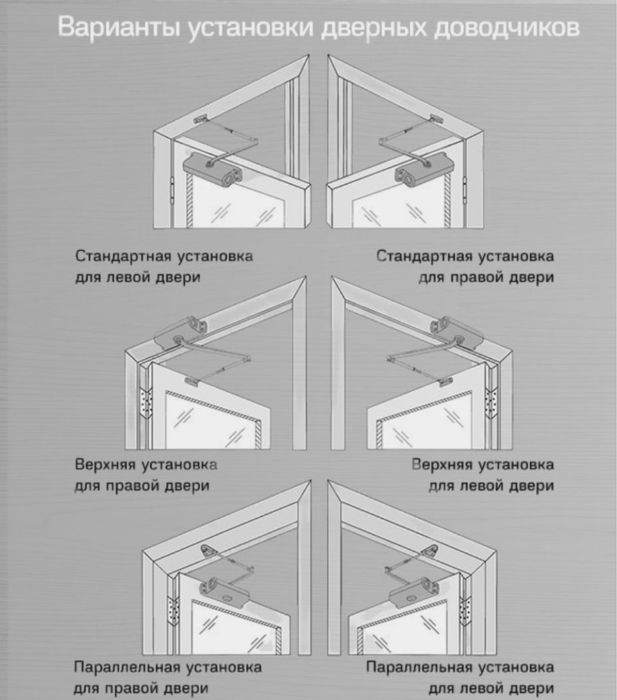 Варианты установки дверных доводчиков

Стандартная установка для левой двери

Стандартная установка для правой двери

Верхняя установка для правой двери

Верхняя установка для левой двери

Параллельная установка для правой двери

Параллельная установка для левой двери